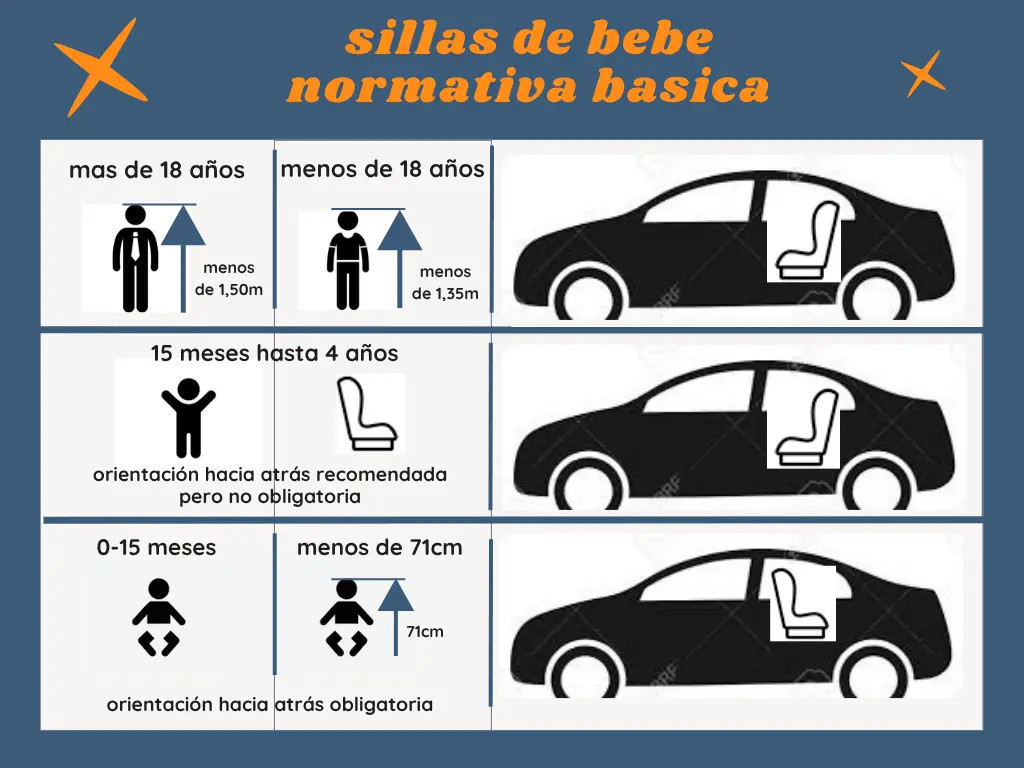 sillas de bebe
normativa basica

mas de 18 años

menos de 1,50m

menos de 18 años

menos de 1,35m

15 meses hasta 4 años

orientación hacia atrás recomendada pero no obligatoria

0-15 meses

menos de 71cm

71cm

orientación hacia atrás obligatoria